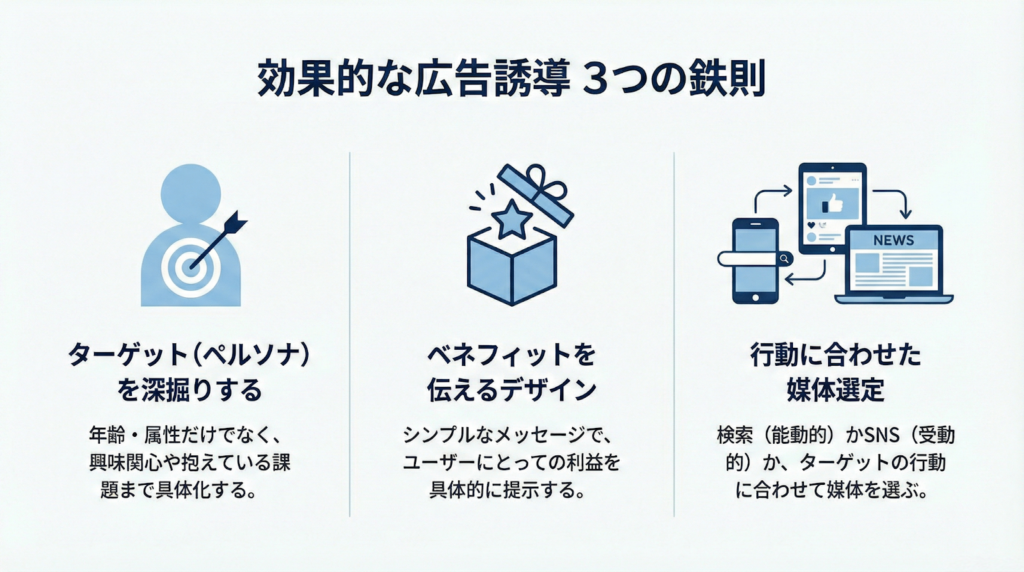 効果的な広告誘導 3つの鉄則

ターゲット（ペルソナ）を深掘りする

年齢・属性だけでなく、興味関心や抱えている課題まで具体化する。

ベネフィットを伝えるデザイン

シンプルなメッセージで、ユーザーにとっての利益を具体的に提示する。

NEWS

行動に合わせた媒体選定

検索（能動的）かSNS（受動的）か、ターゲットの行動に合わせて媒体を選ぶ。